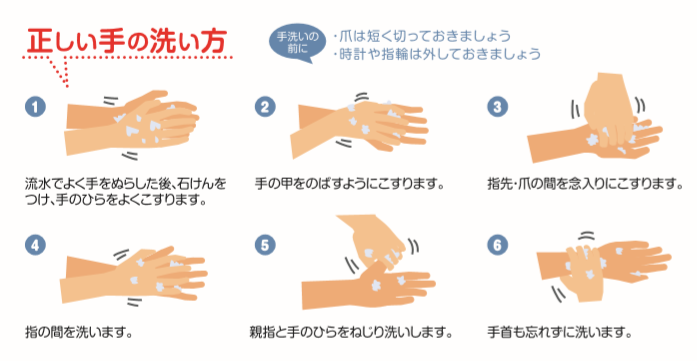 正しい手の洗い方

手洗いの前に

・爪は短く切っておきましょう
・時計や指輪は外しておきましょう

1
流水でよく手をぬらした後、石けんをつけ、手のひらをよくこすります。

2
手の甲をのばすようにこすります。

3
指先・爪の間を念入りにこすります。

4
指の間を洗います。

5
親指と手のひらをねじり洗いします。

6
手首も忘れずに洗います。